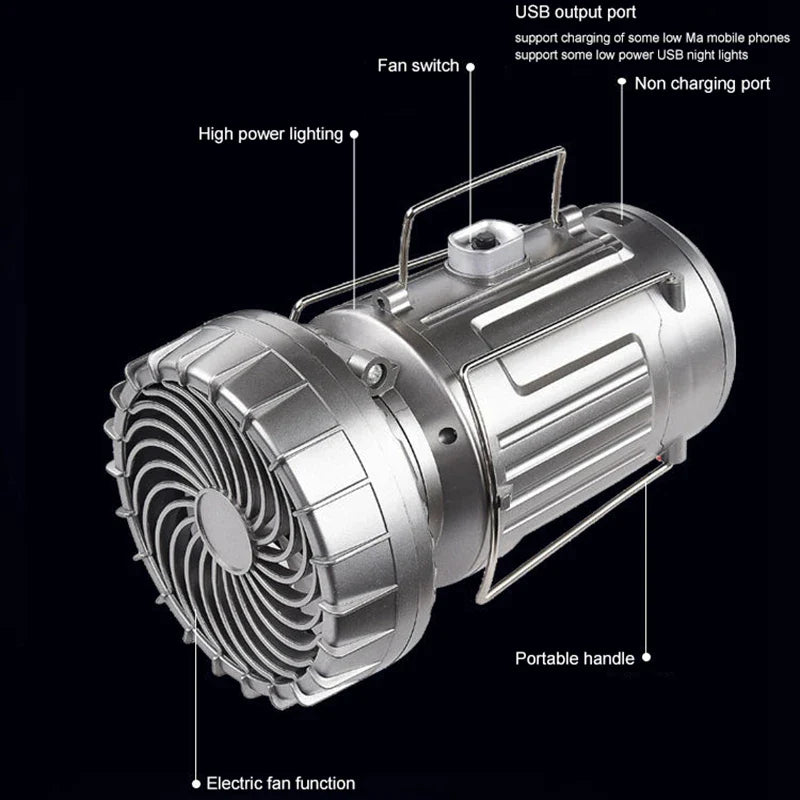 USB output port
support charging of some low Ma mobile phones
support some low power USB night lights

Fan switch

Non charging port

High power lighting

Portable handle

Electric fan function